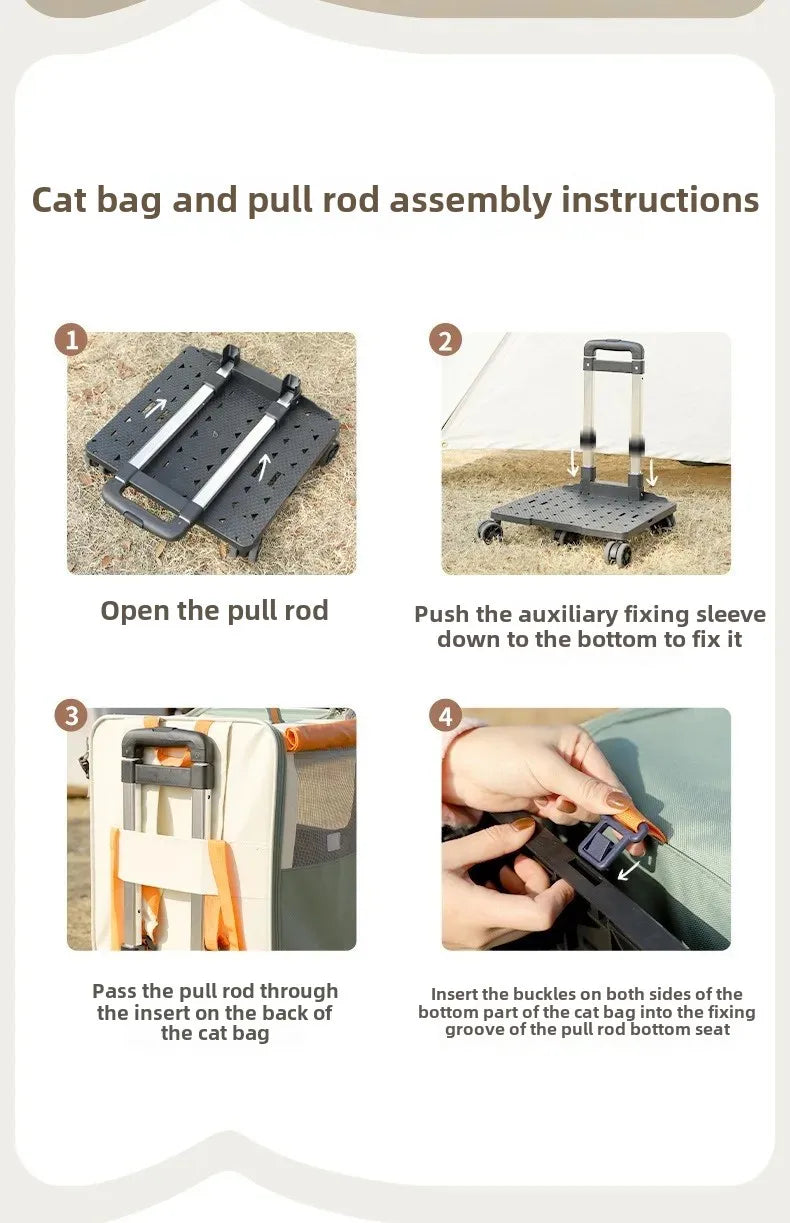 Cat bag and pull rod assembly instructions

1

Open the pull rod

2

Push the auxiliary fixing sleeve down to the bottom to fix it

3

Pass the pull rod through the insert on the back of the cat bag

4

Insert the buckles on both sides of the bottom part of the cat bag into the fixing groove of the pull rod bottom seat